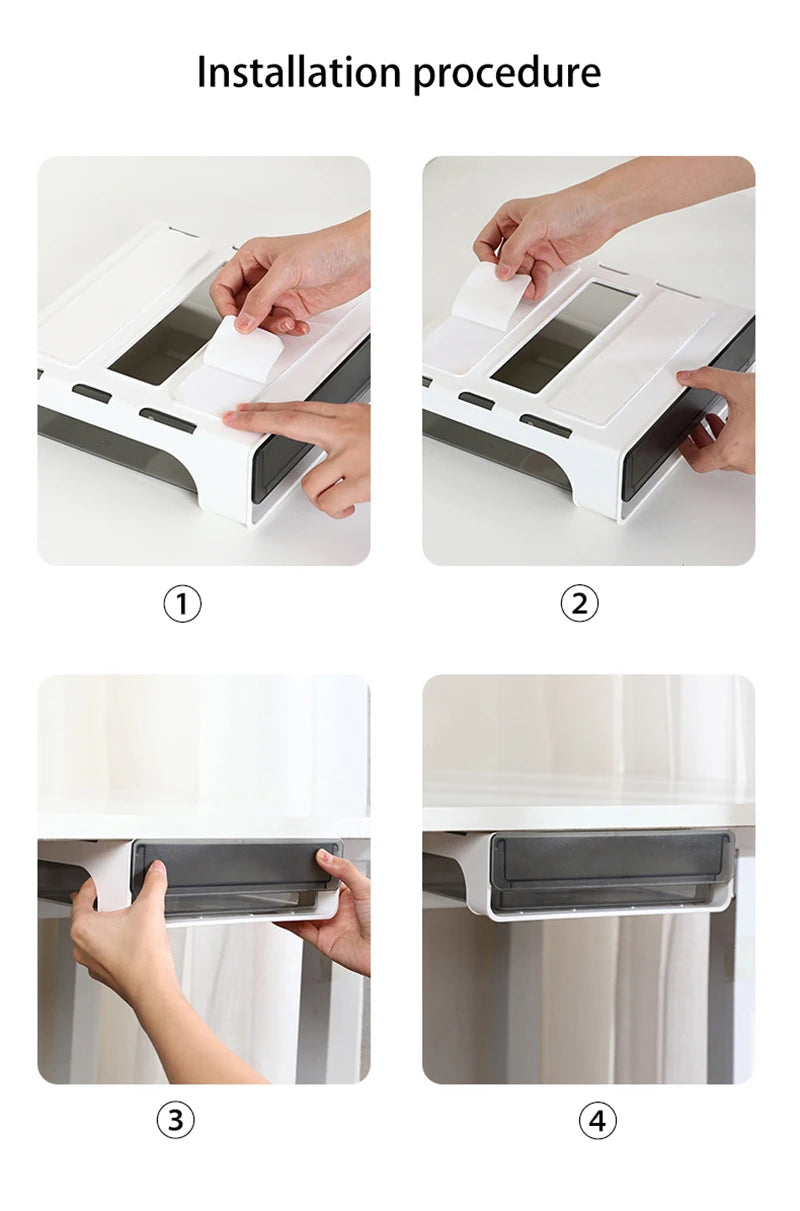 Installation procedure

①

②

③

④